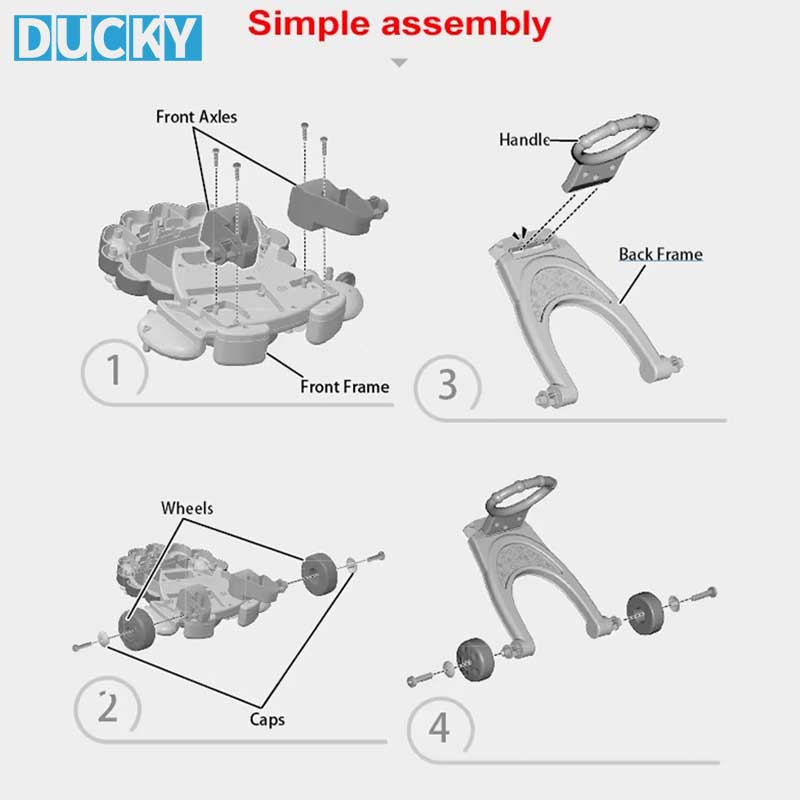 DUCKY
Simple assembly

Front Axles
Front Frame
1

Handle
Back Frame
3

Wheels
Caps
2

4