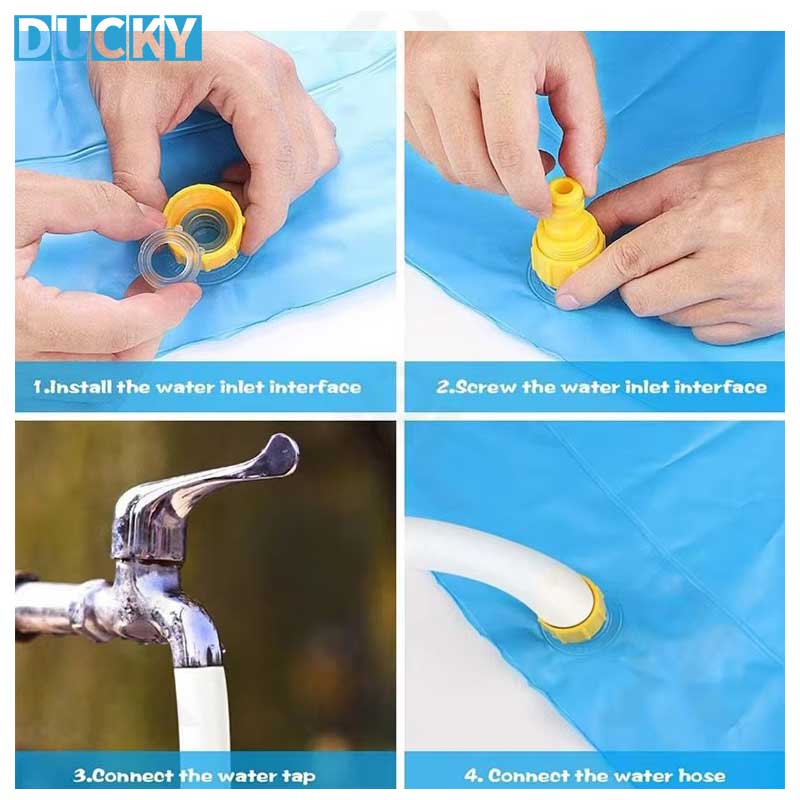 DUCKY

1.Install the water inlet interface

2.Screw the water inlet interface

3.Connect the water tap

4. Connect the water hose